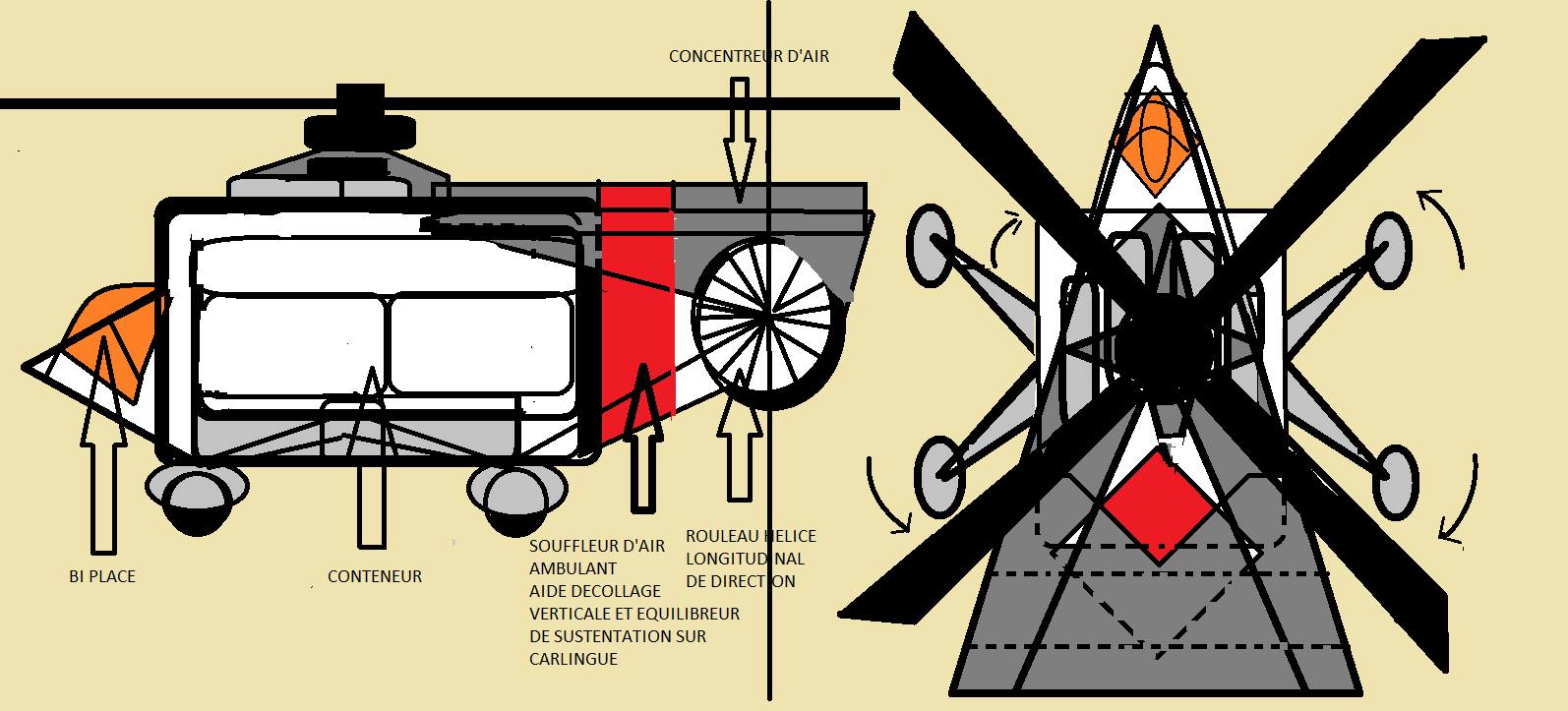 CONCENTREUR D'AIR

BI PLACE

CONTENEUR

SOUFFLEUR D'AIR AMBULANT AIDE DECOLLAGE VERTICALE ET EQUILIBREUR DE SUSTENTATION SUR CARLINGUE

ROULEAU HELICE LONGITUDINAL DE DIRECTION