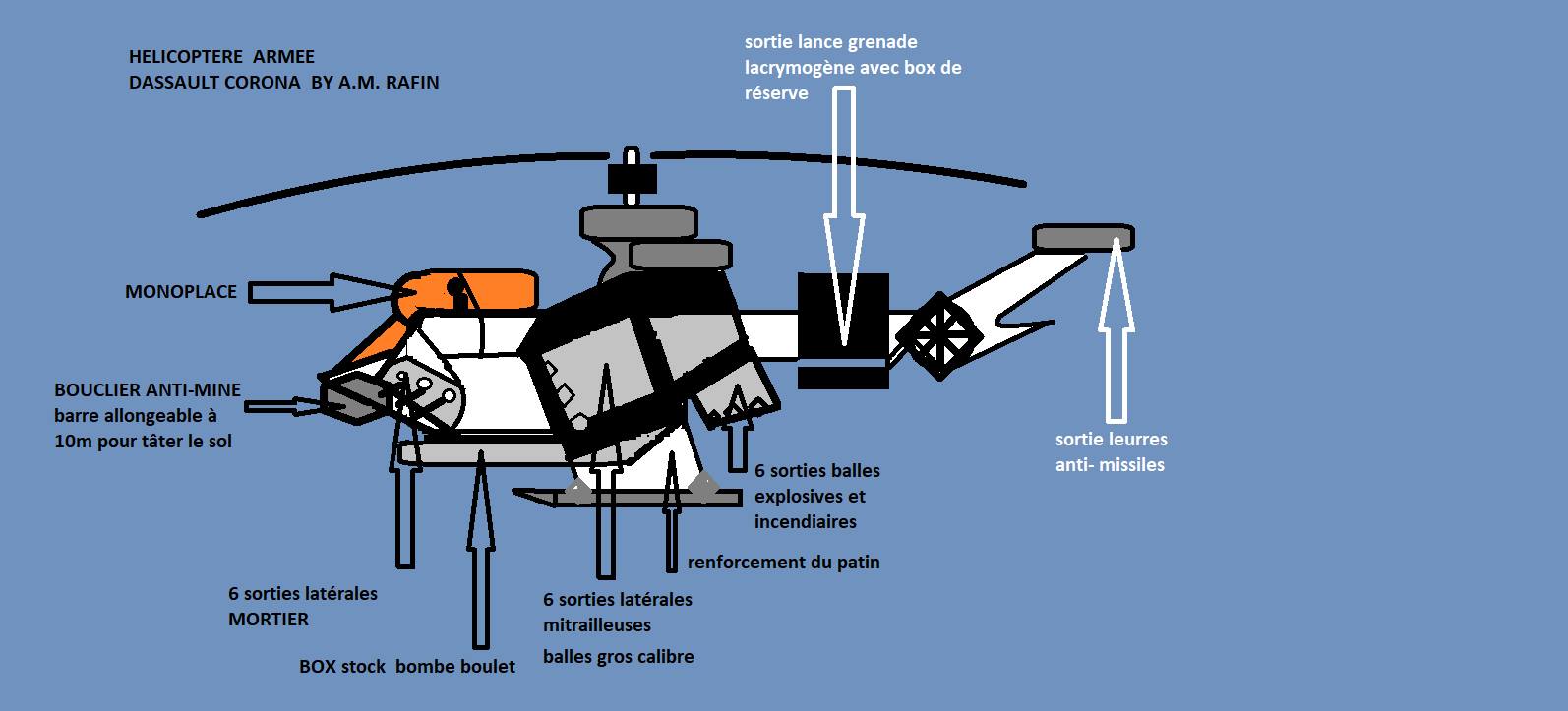 HELICOPTERE ARMEE
DASSAULT CORONA BY A.M. RAFIN

sortie lance grenade lacrymogène avec box de réserve

MONOPLACE

BOUCLIER ANTI-MINE
barre allongeable à 10m pour tâter le sol

sortie leurres anti- missiles

6 sorties balles explosives et incendiaires

renforcement du patin

6 sorties latérales MORTIER

6 sorties latérales mitrailleuses

balles gros calibre

BOX stock bombe boulet